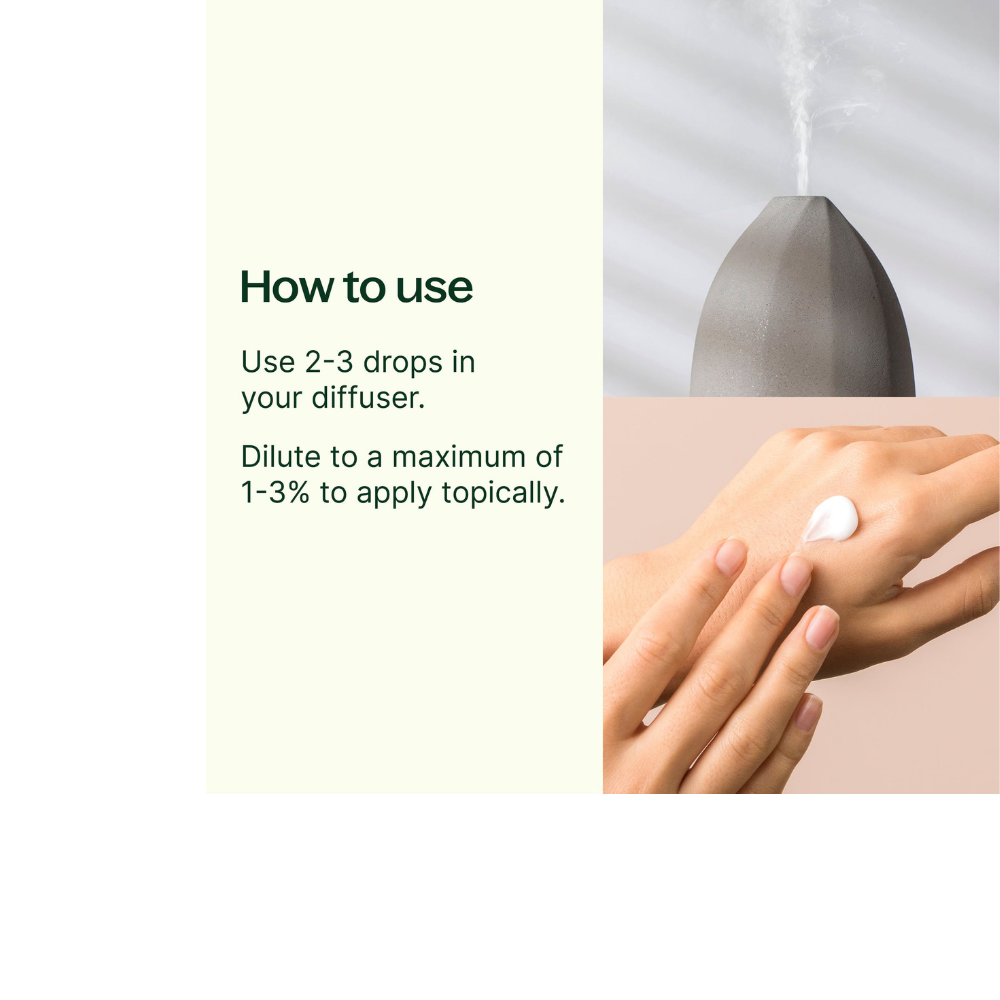 How to use

Use 2-3 drops in your diffuser.

Dilute to a maximum of 1-3% to apply topically.