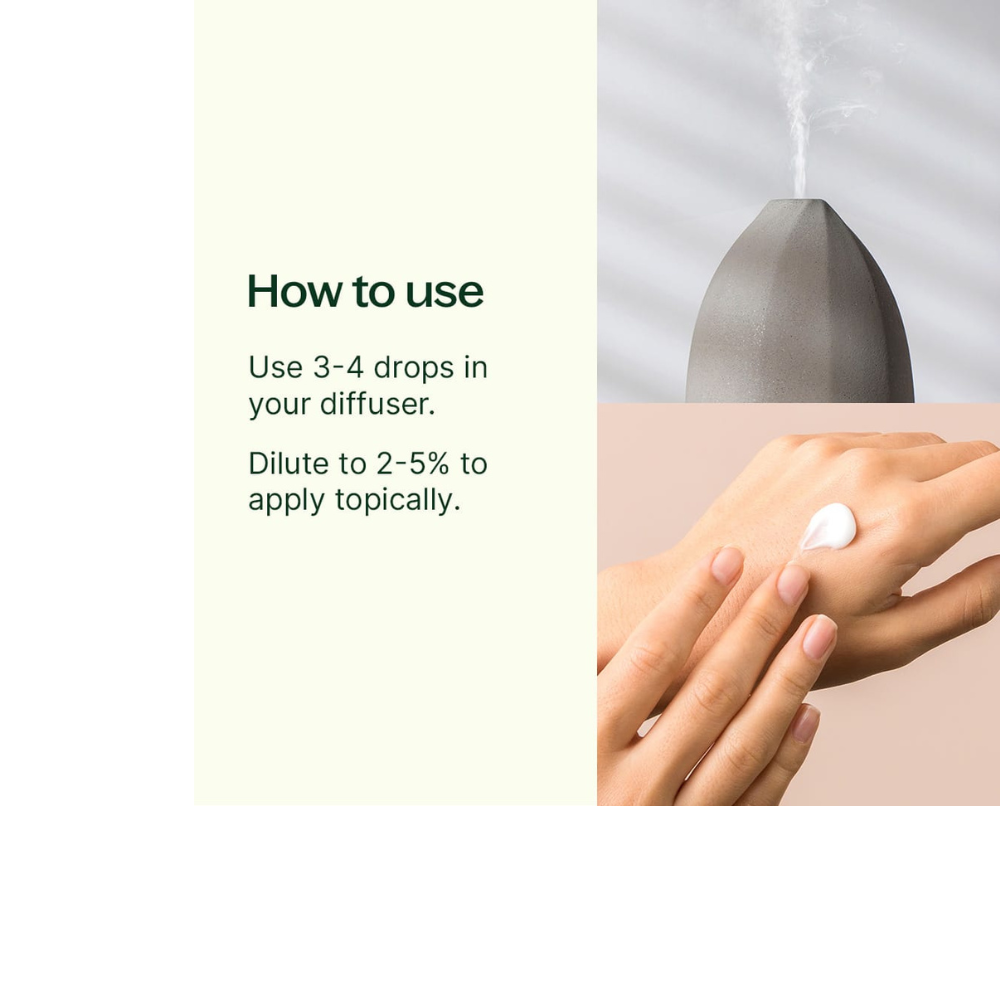 How to use

Use 3-4 drops in your diffuser.

Dilute to 2-5% to apply topically.