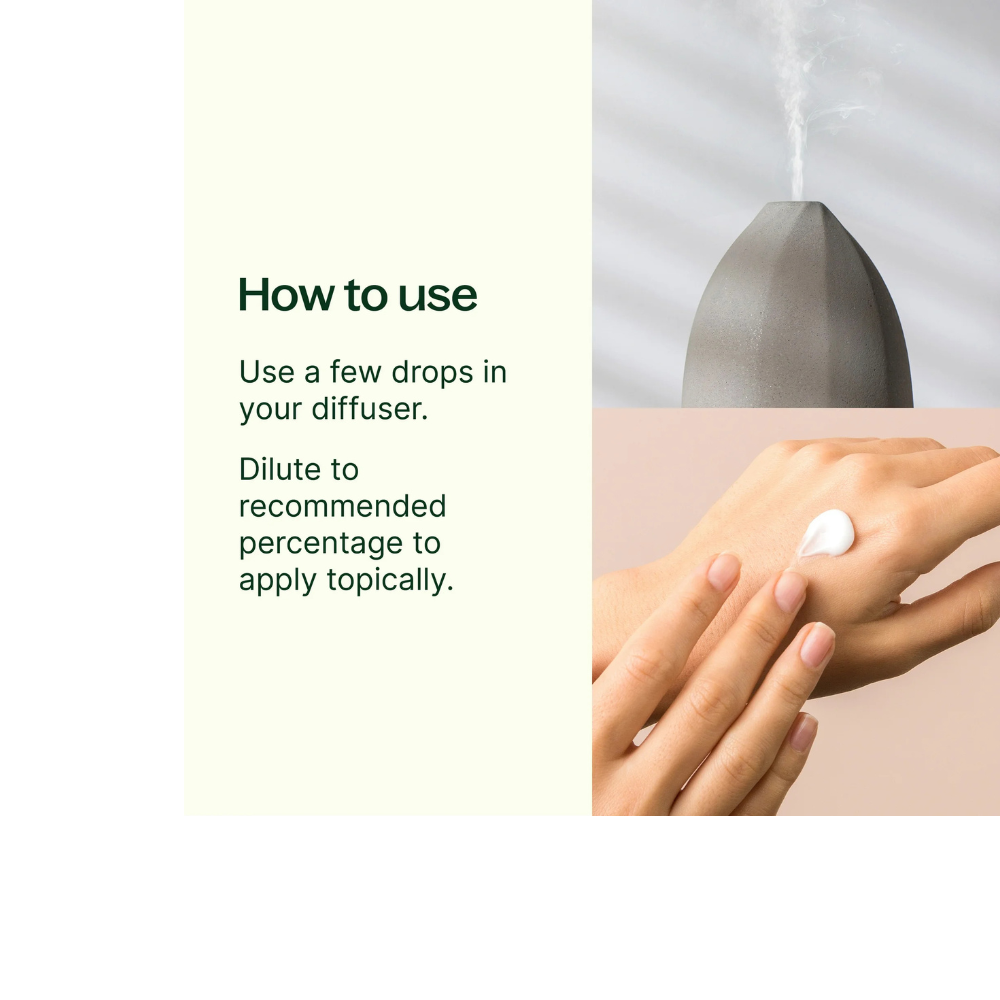 How to use

Use a few drops in your diffuser.

Dilute to recommended percentage to apply topically.