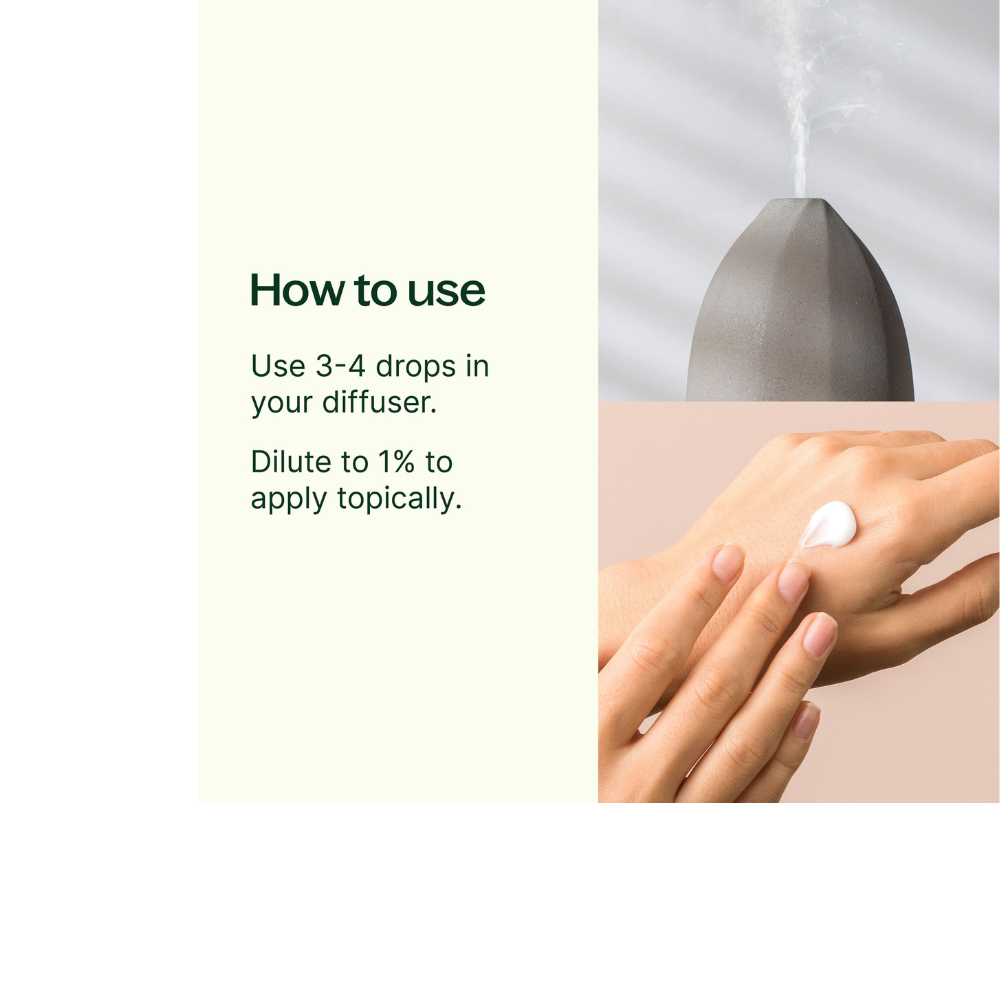 How to use

Use 3-4 drops in your diffuser.

Dilute to 1% to apply topically.