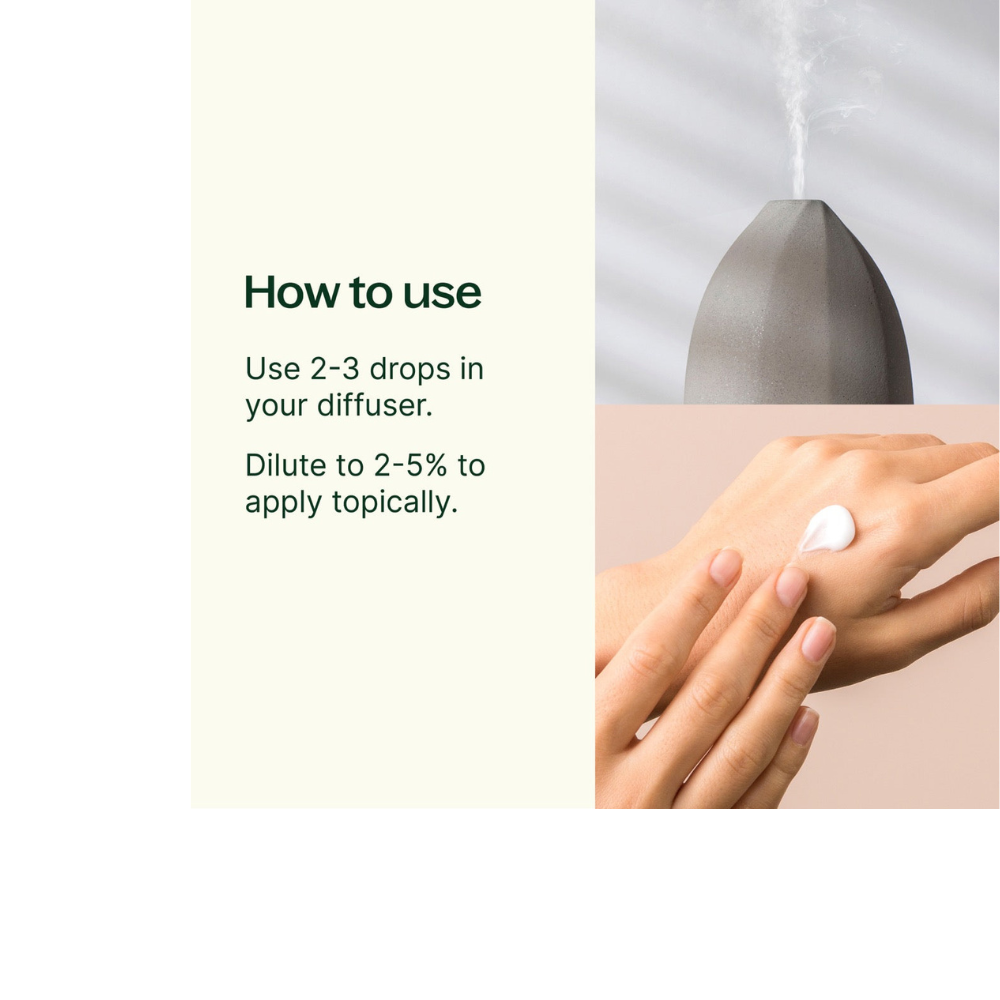 How to use

Use 2-3 drops in your diffuser.

Dilute to 2-5% to apply topically.