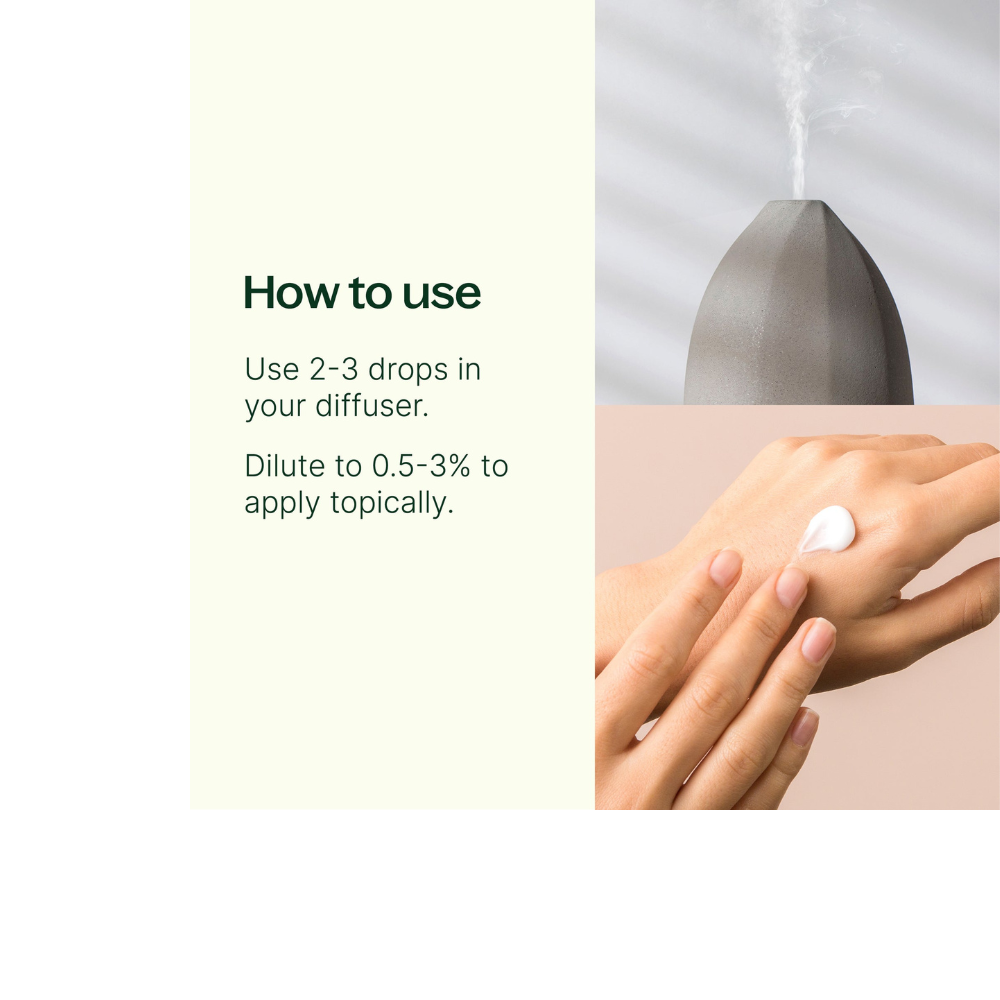 How to use

Use 2-3 drops in your diffuser.

Dilute to 0.5-3% to apply topically.