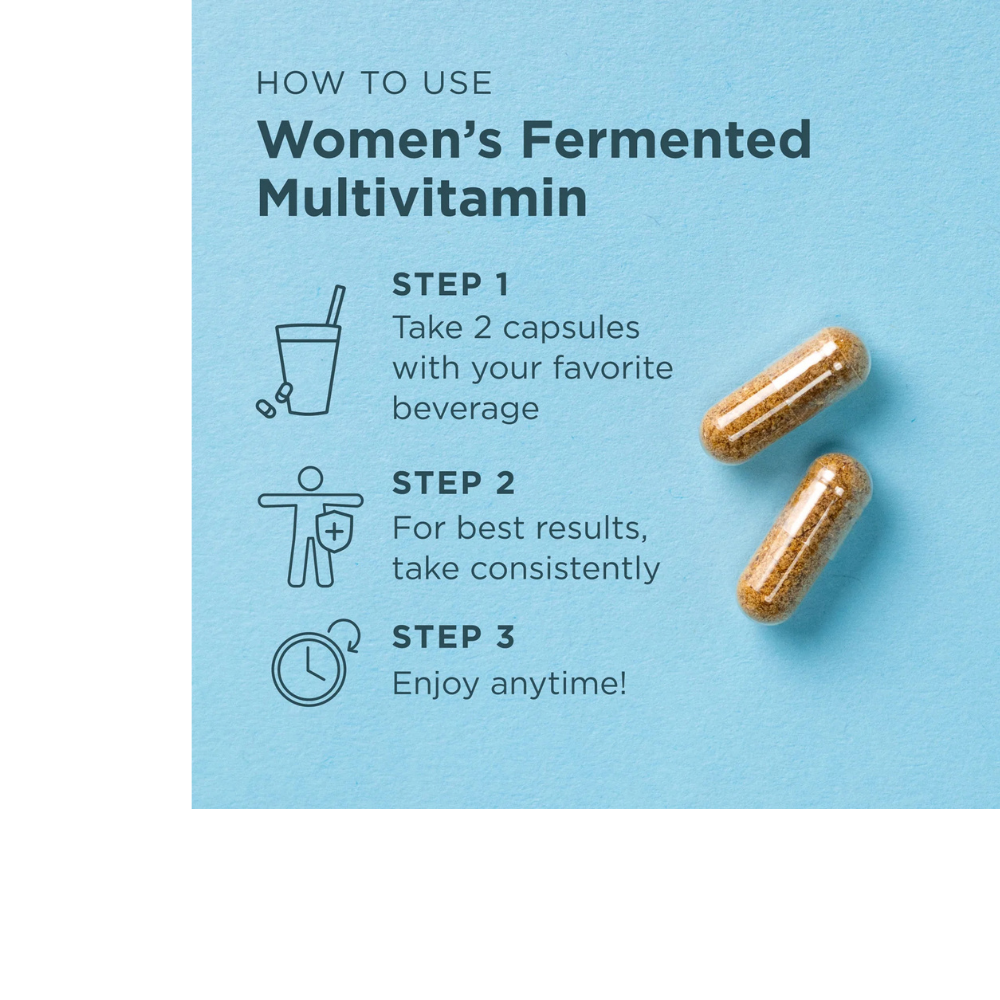 HOW TO USE
Women's Fermented Multivitamin

STEP 1
Take 2 capsules with your favorite beverage

STEP 2
For best results, take consistently

STEP 3
Enjoy anytime!