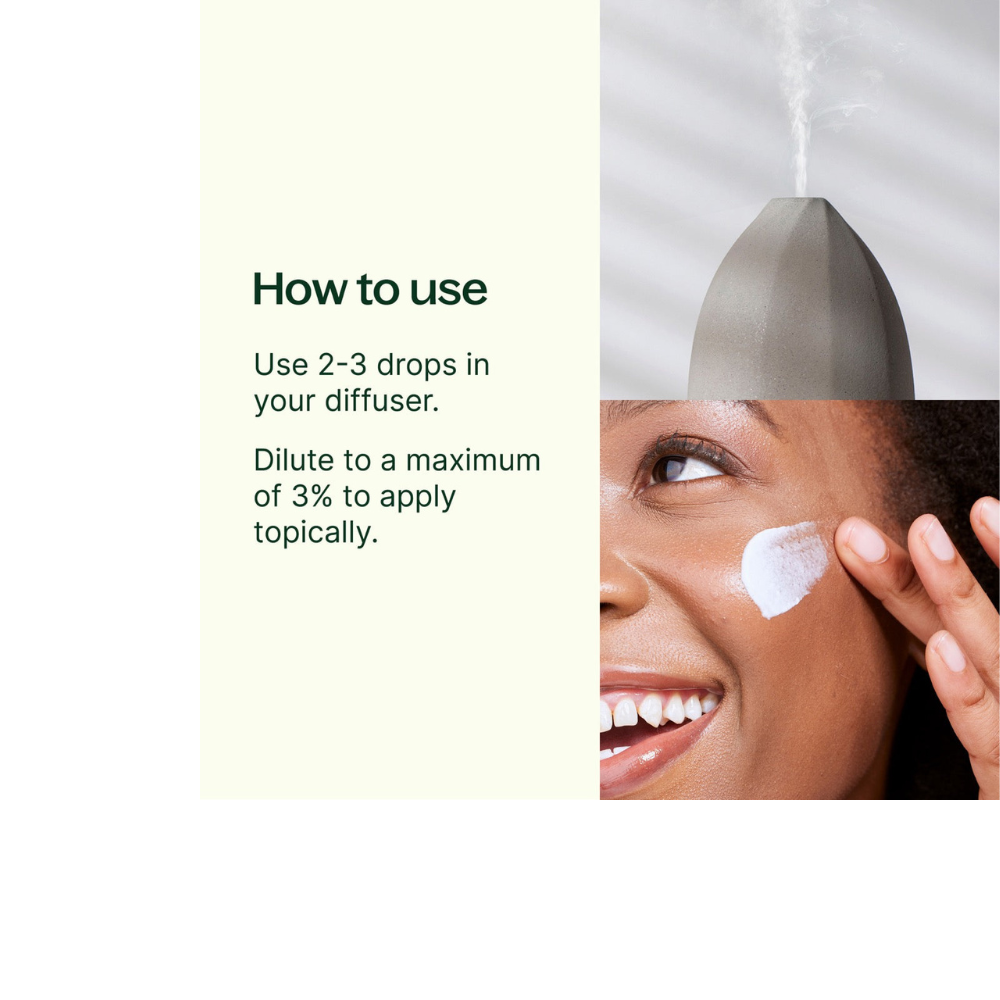 How to use

Use 2-3 drops in your diffuser.

Dilute to a maximum of 3% to apply topically.