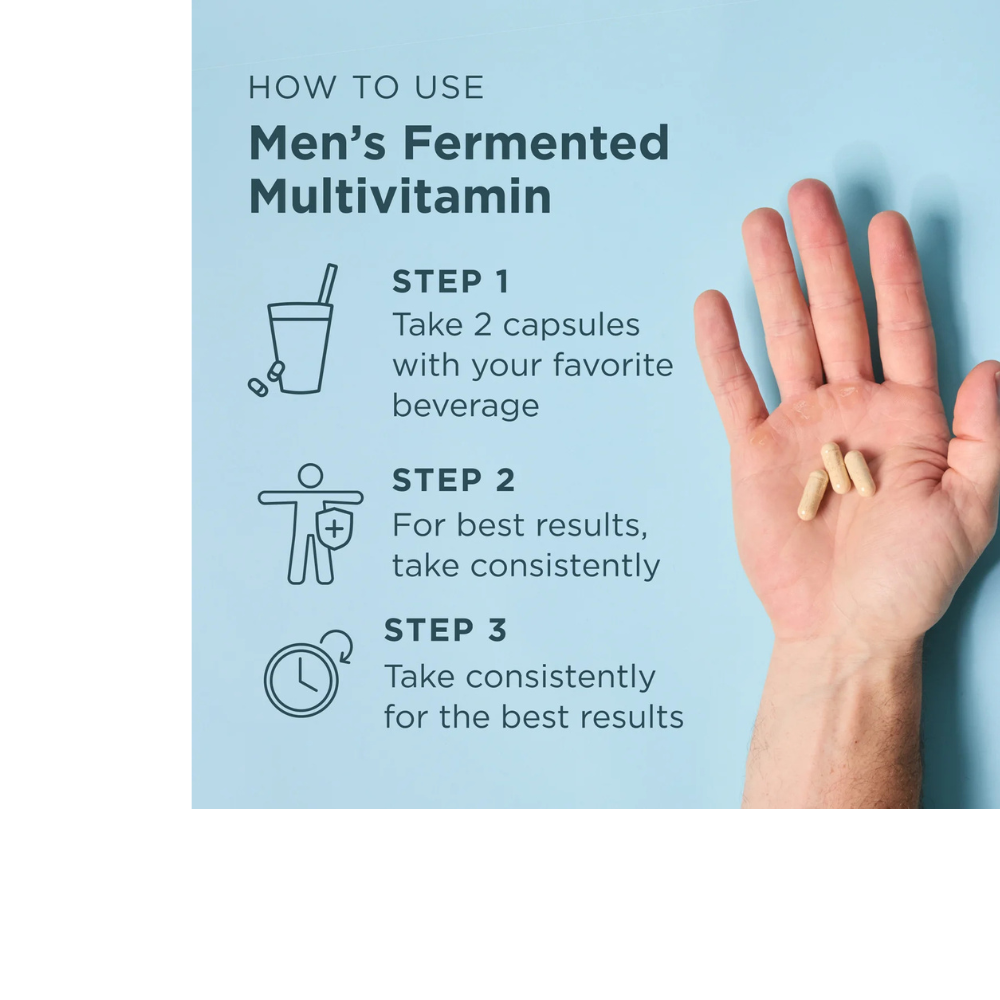 HOW TO USE

Men's Fermented Multivitamin

STEP 1
Take 2 capsules with your favorite beverage

STEP 2
For best results, take consistently

STEP 3
Take consistently for the best results