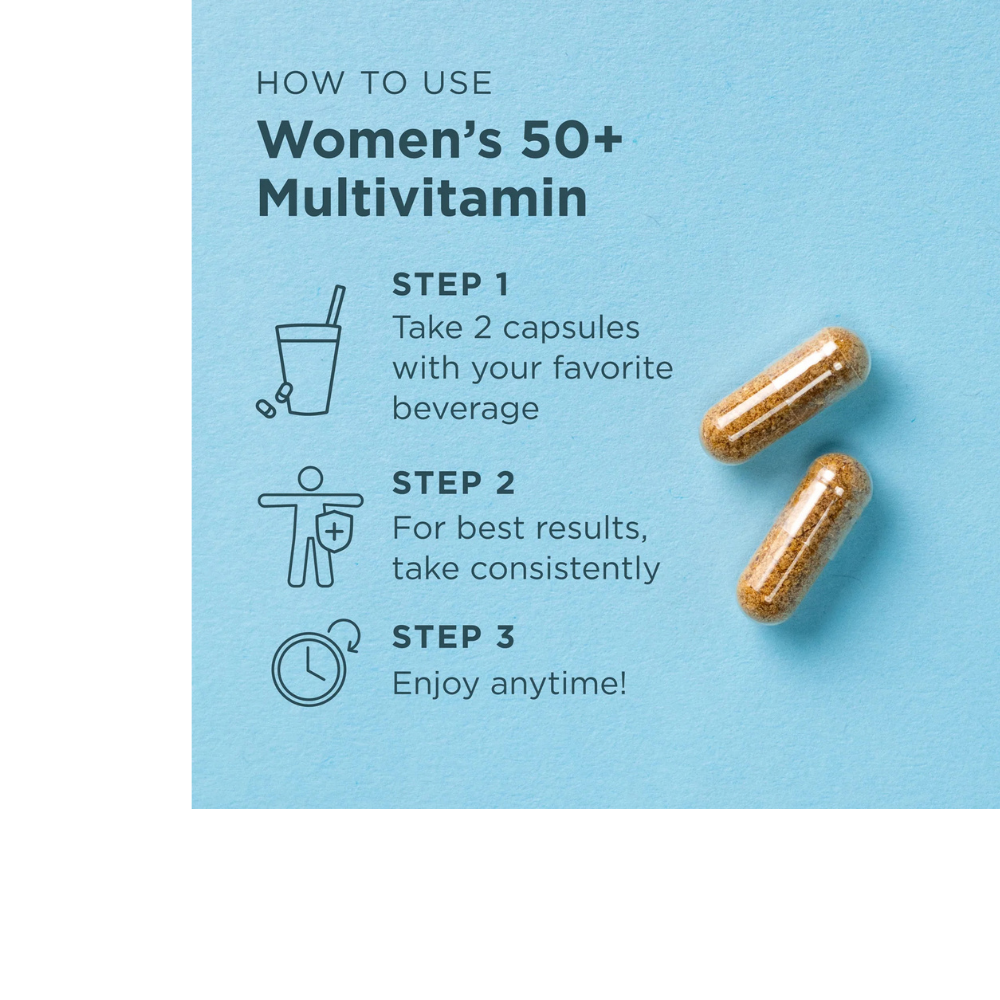 HOW TO USE

Women's 50+ Multivitamin

STEP 1
Take 2 capsules with your favorite beverage

STEP 2
For best results, take consistently

STEP 3
Enjoy anytime!