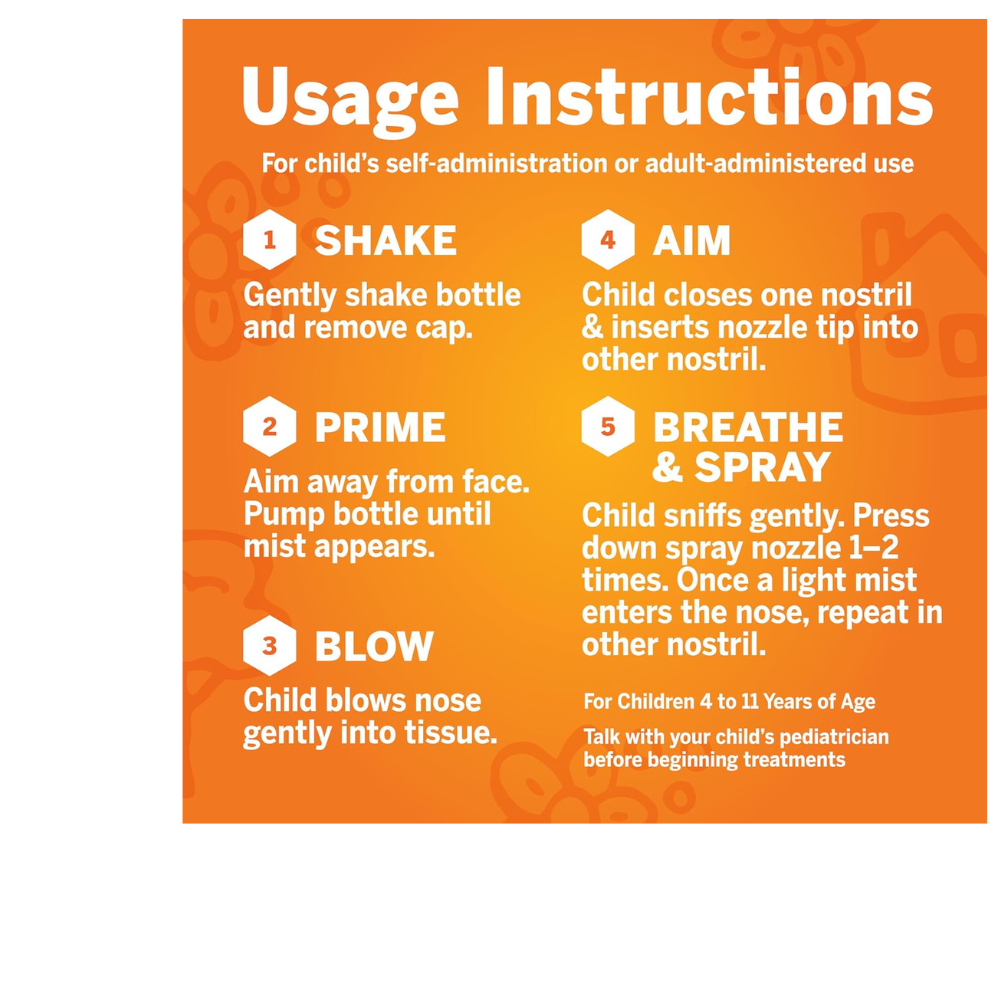 Usage Instructions

For child's self-administration or adult-administered use

1 SHAKE

Gently shake bottle and remove cap.

2 PRIME

Aim away from face. Pump bottle until mist appears.

3 BLOW

Child blows nose gently into tissue.

4 AIM

Child closes one nostril & inserts nozzle tip into other nostril.

5 BREATHE & SPRAY

Child sniffs gently. Press down spray nozzle 1–2 times. Once a light mist enters the nose, repeat in other nostril.

For Children 4 to 11 Years of Age

Talk with your child's pediatrician before beginning treatments