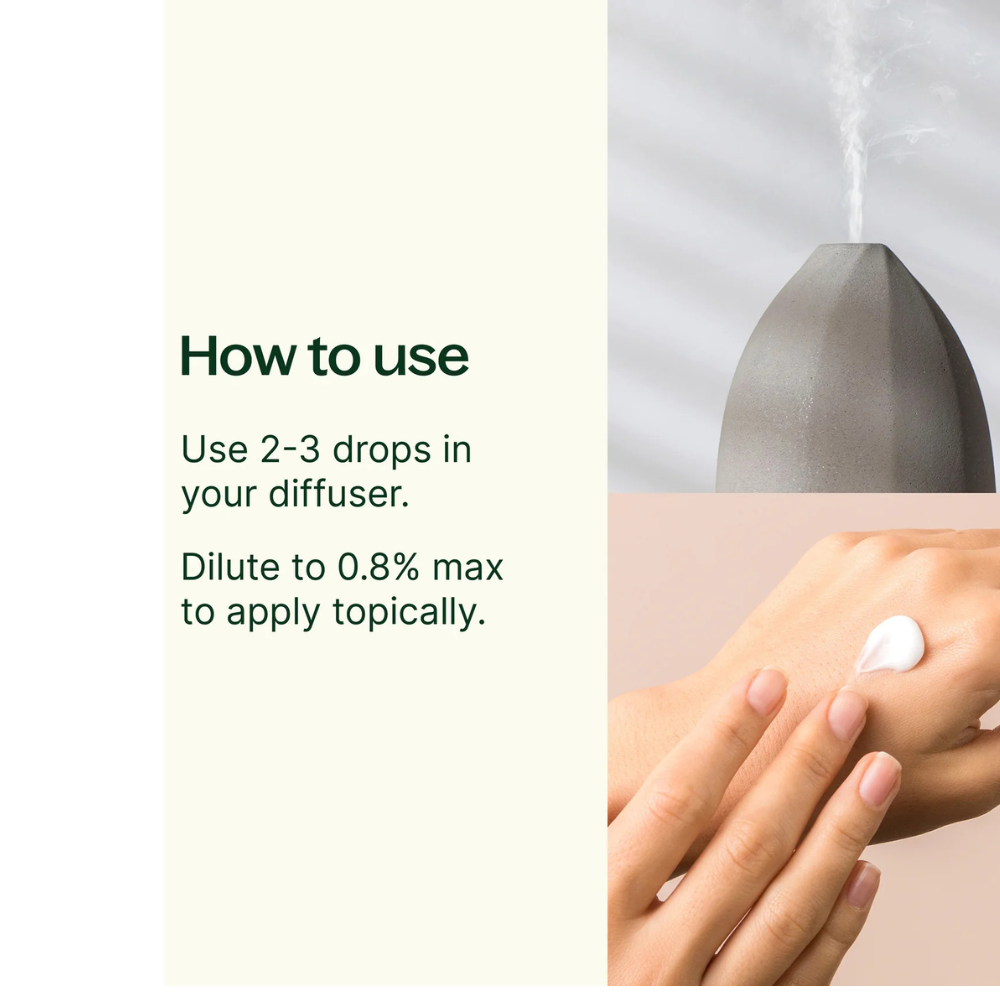 How to use

Use 2-3 drops in your diffuser.

Dilute to 0.8% max to apply topically.