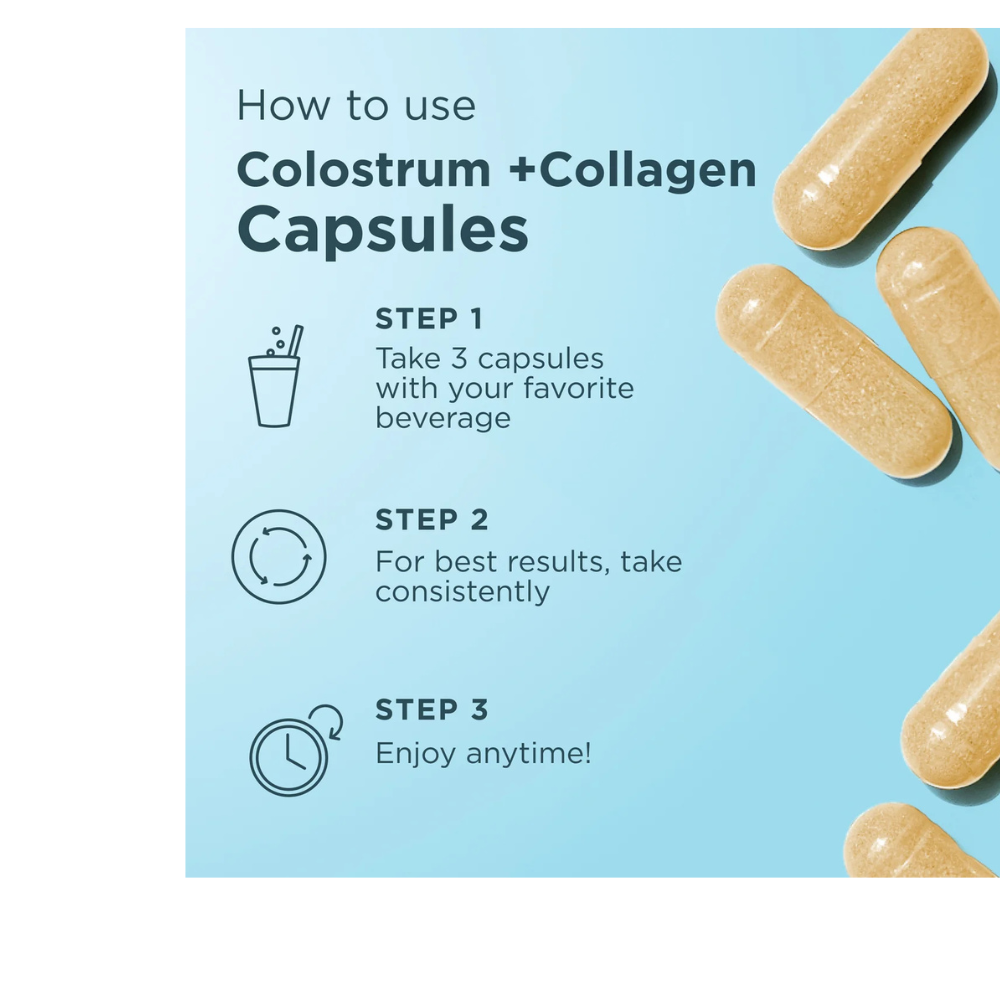 How to use
Colostrum +Collagen
Capsules

STEP 1
Take 3 capsules with your favorite beverage

STEP 2
For best results, take consistently

STEP 3
Enjoy anytime!