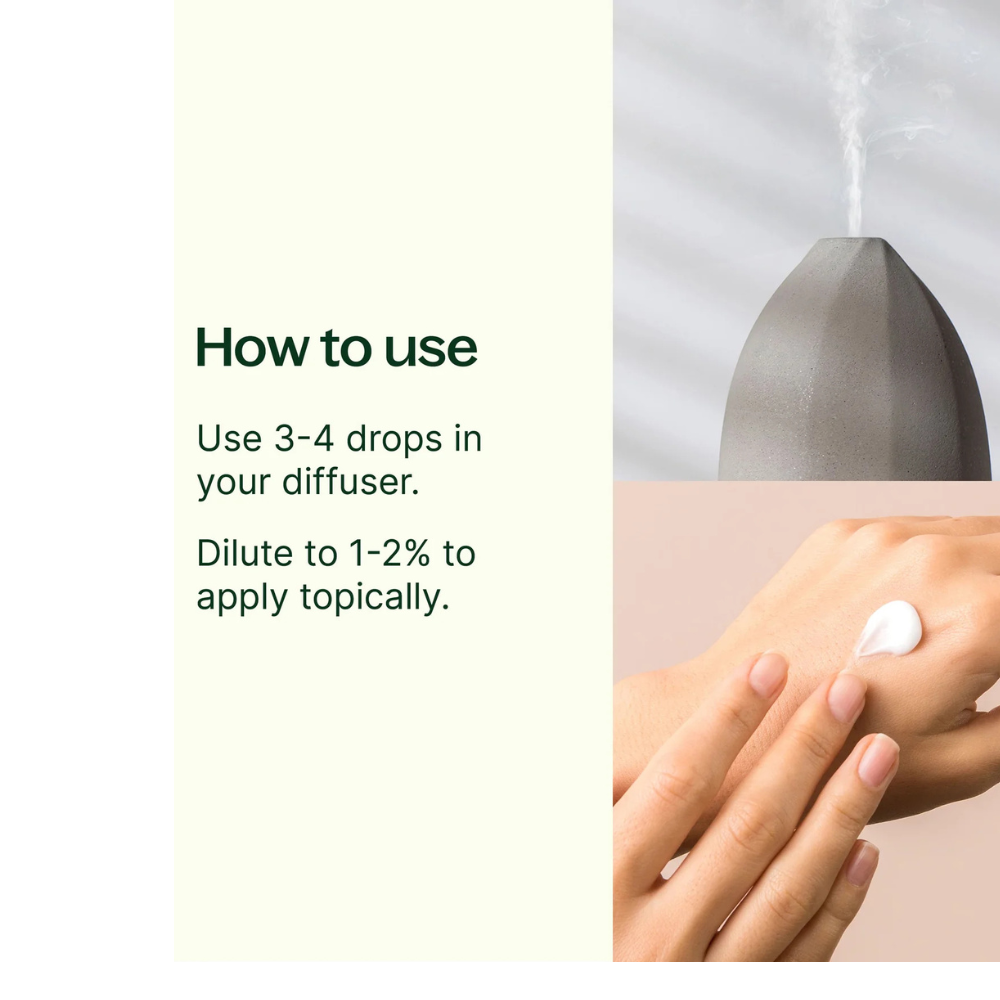 How to use

Use 3-4 drops in your diffuser.

Dilute to 1-2% to apply topically.