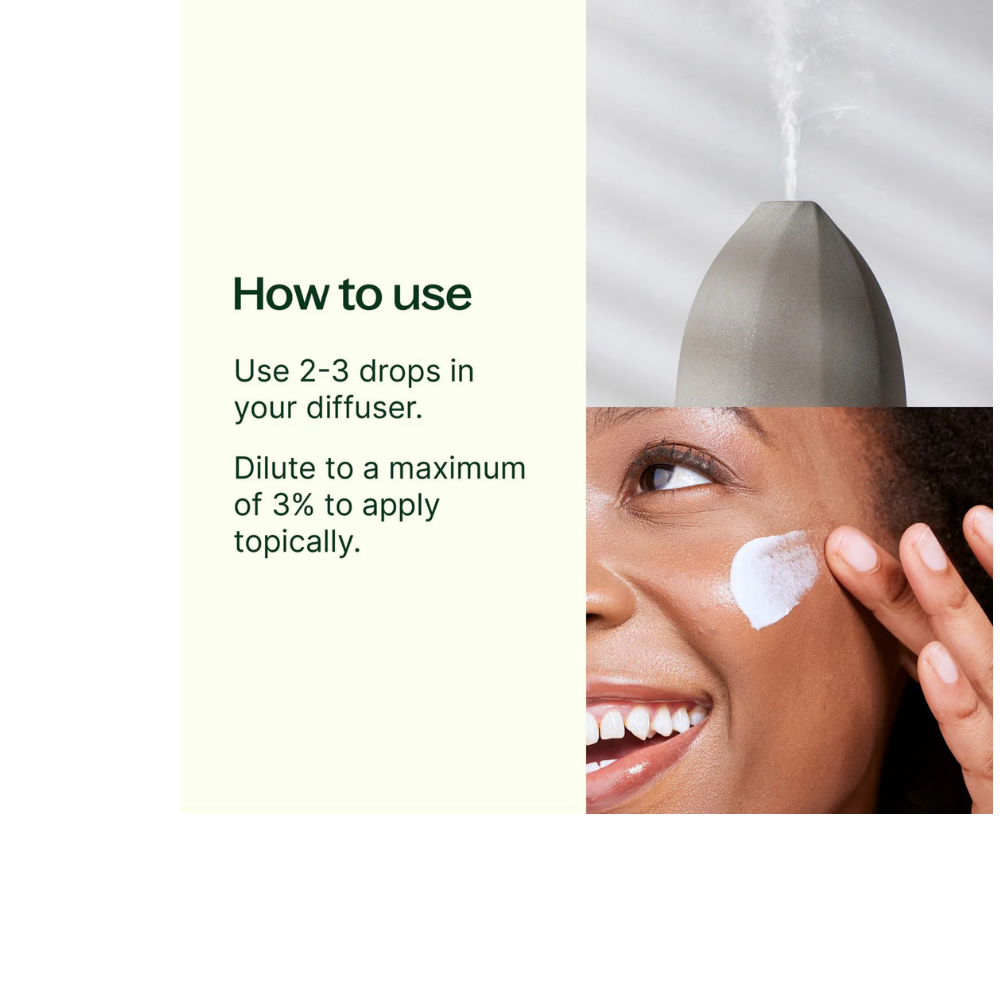 How to use

Use 2-3 drops in your diffuser.

Dilute to a maximum of 3% to apply topically.