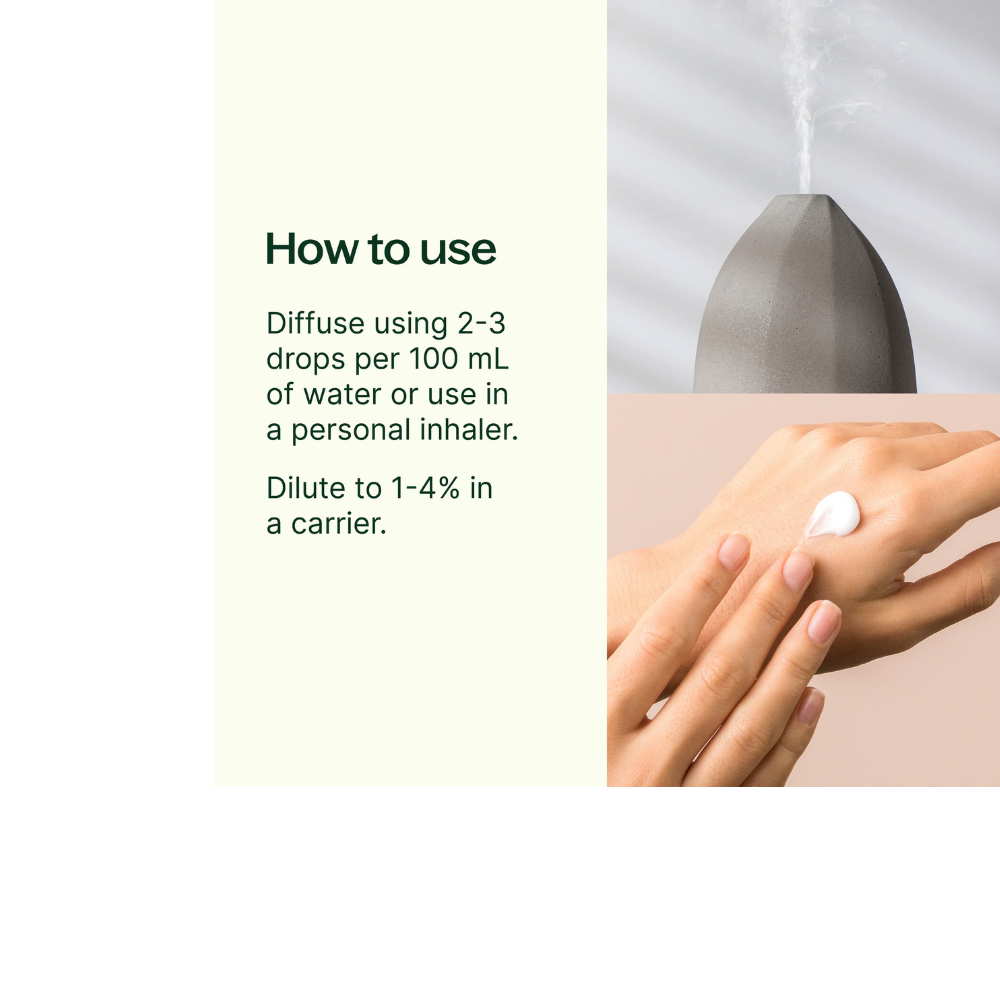 How to use

Diffuse using 2-3 drops per 100 mL of water or use in a personal inhaler.

Dilute to 1-4% in a carrier.