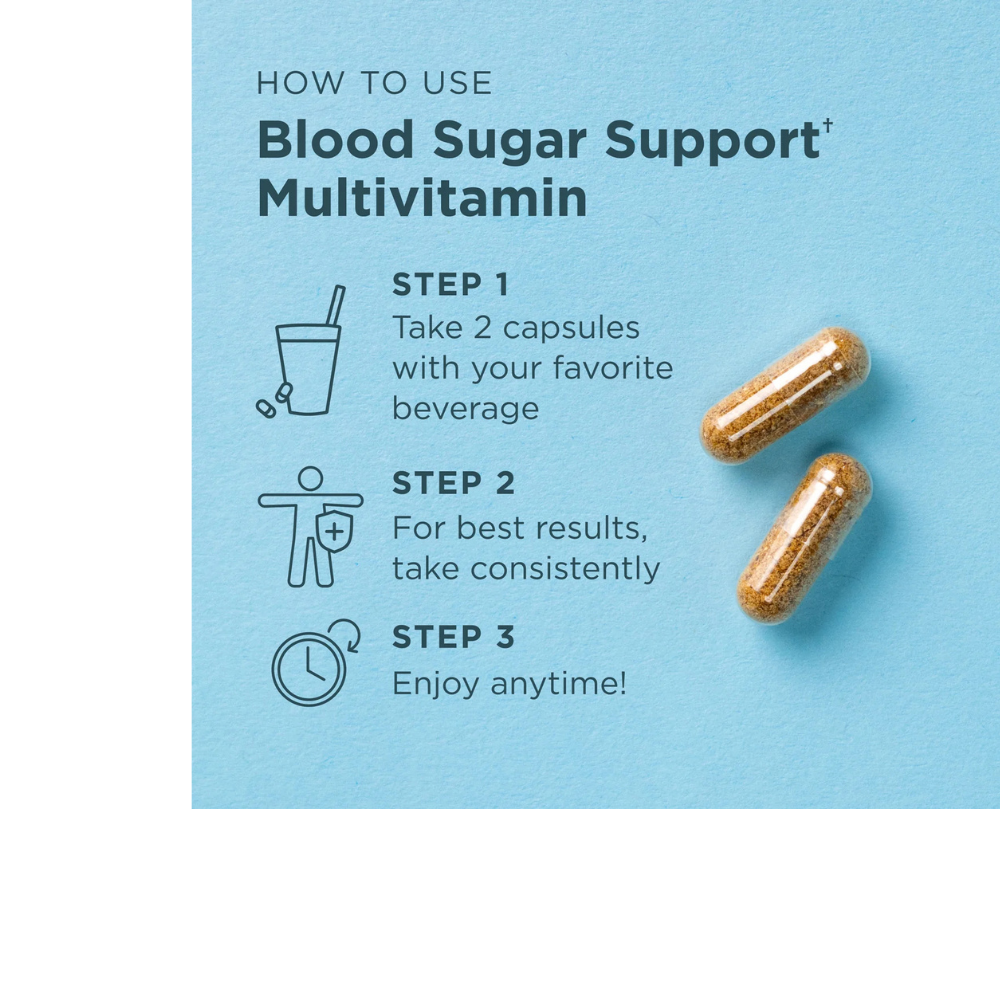 HOW TO USE
Blood Sugar Support† Multivitamin

STEP 1
Take 2 capsules with your favorite beverage

STEP 2
For best results, take consistently

STEP 3
Enjoy anytime!