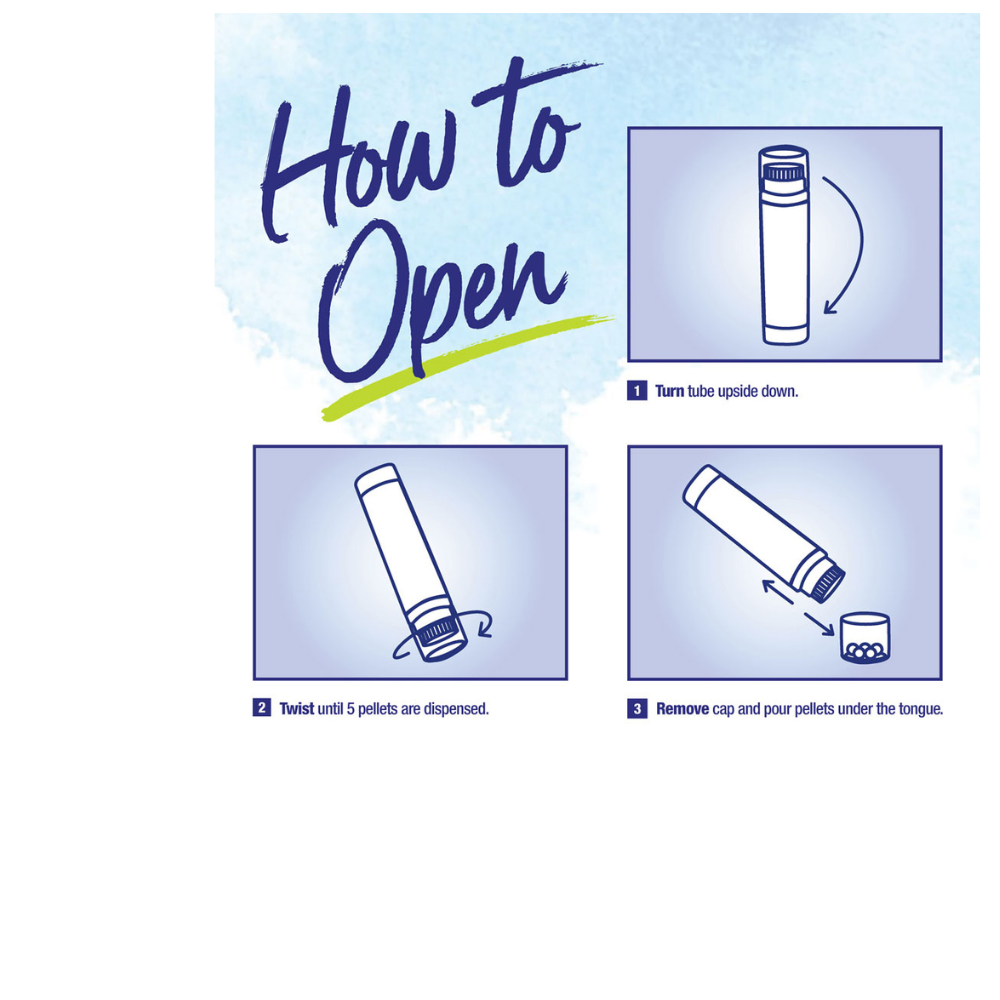 How to Open

1 Turn tube upside down.

2 Twist until 5 pellets are dispensed.

3 Remove cap and pour pellets under the tongue.