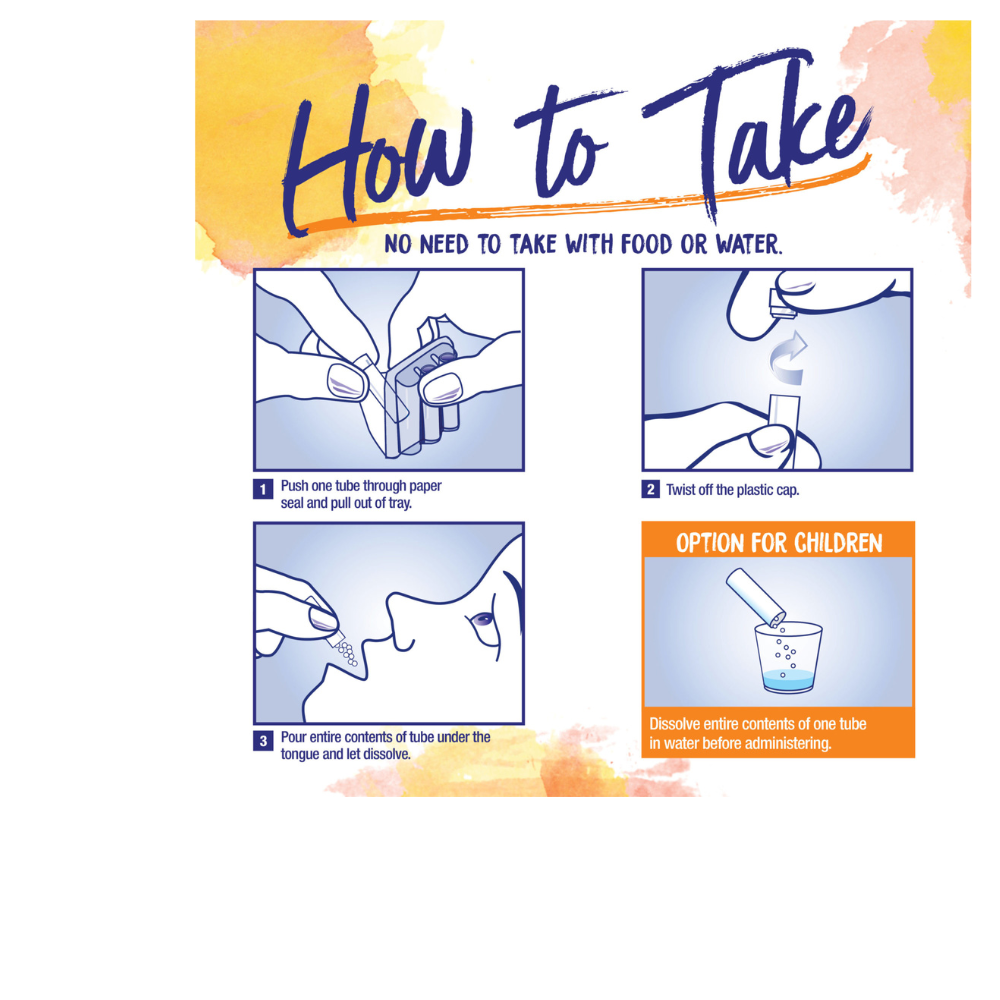 How to Take

NO NEED TO TAKE WITH FOOD OR WATER.

1 Push one tube through paper seal and pull out of tray.

2 Twist off the plastic cap.

3 Pour entire contents of tube under the tongue and let dissolve.

OPTION FOR CHILDREN

Dissolve entire contents of one tube in water before administering.