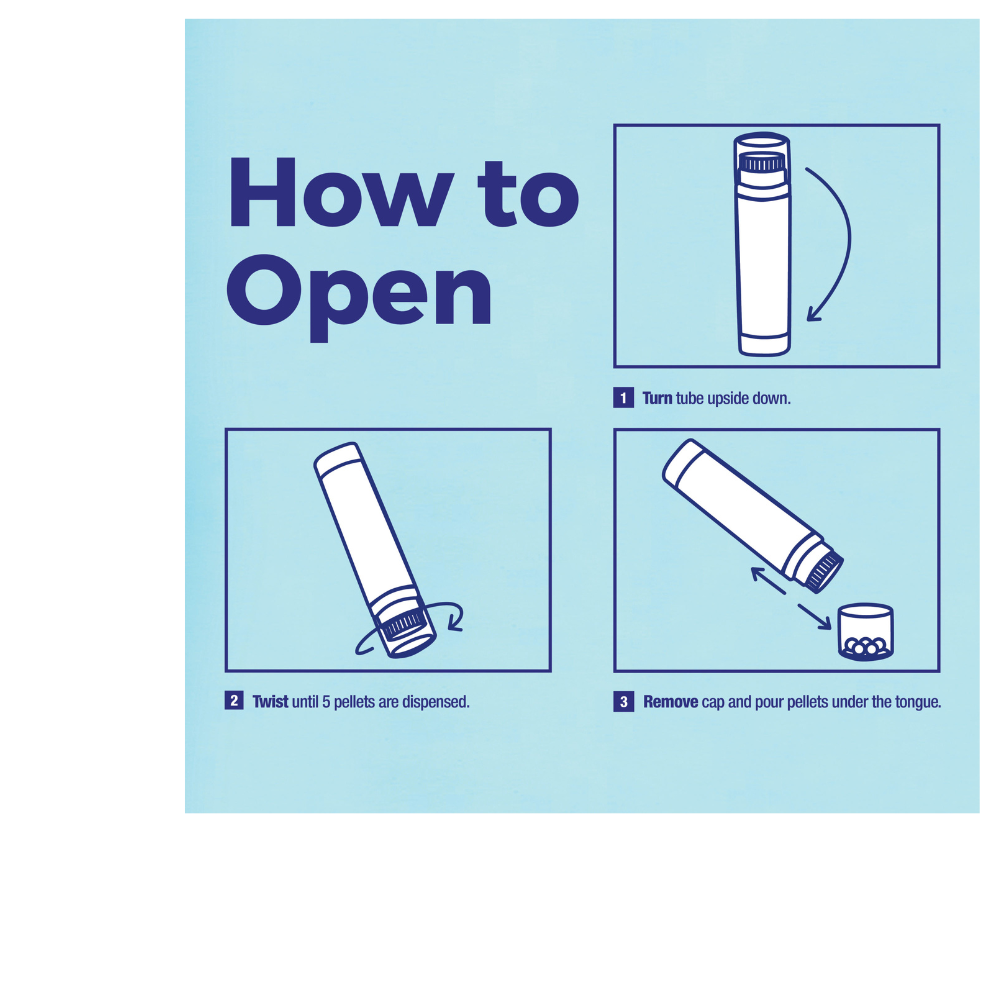 How to Open

1 Turn tube upside down.

2 Twist until 5 pellets are dispensed.

3 Remove cap and pour pellets under the tongue.