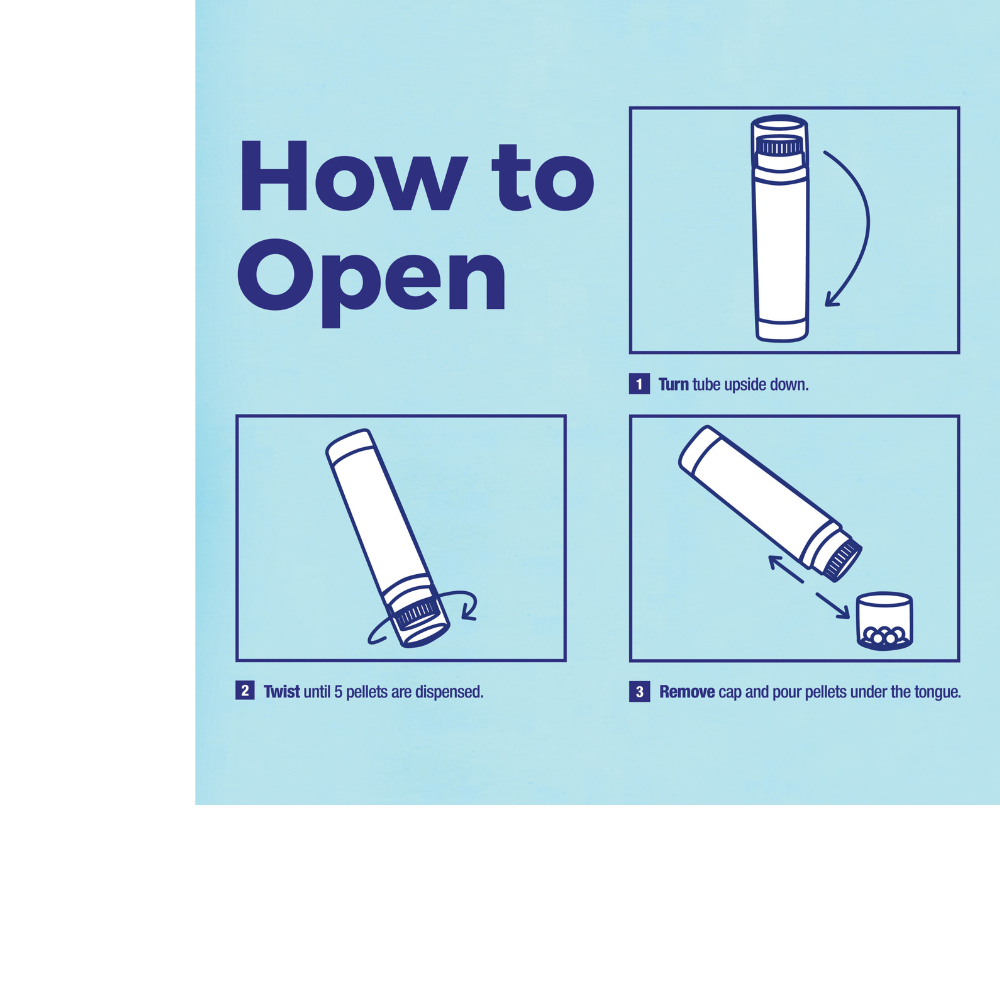 How to Open

1 Turn tube upside down.

2 Twist until 5 pellets are dispensed.

3 Remove cap and pour pellets under the tongue.