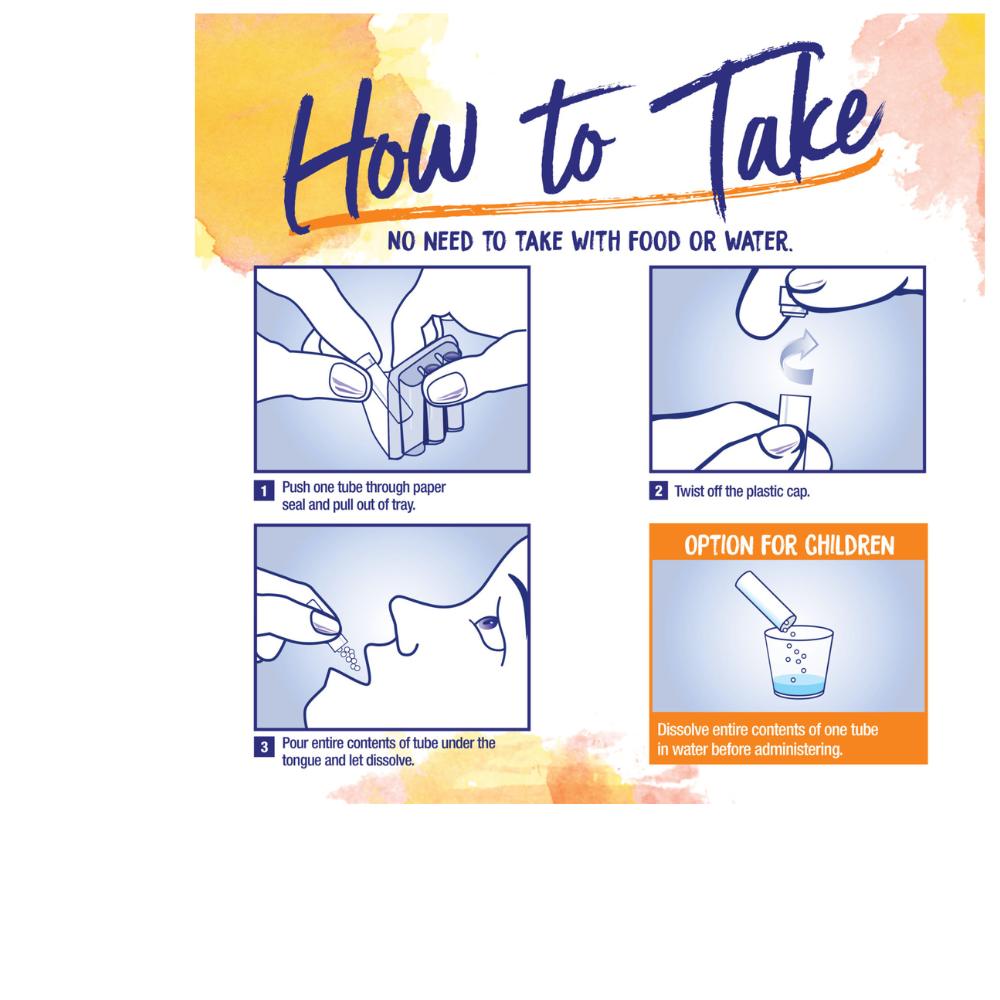 How to Take

NO NEED TO TAKE WITH FOOD OR WATER.

1 Push one tube through paper seal and pull out of tray.

2 Twist off the plastic cap.

3 Pour entire contents of tube under the tongue and let dissolve.

OPTION FOR CHILDREN

Dissolve entire contents of one tube in water before administering.