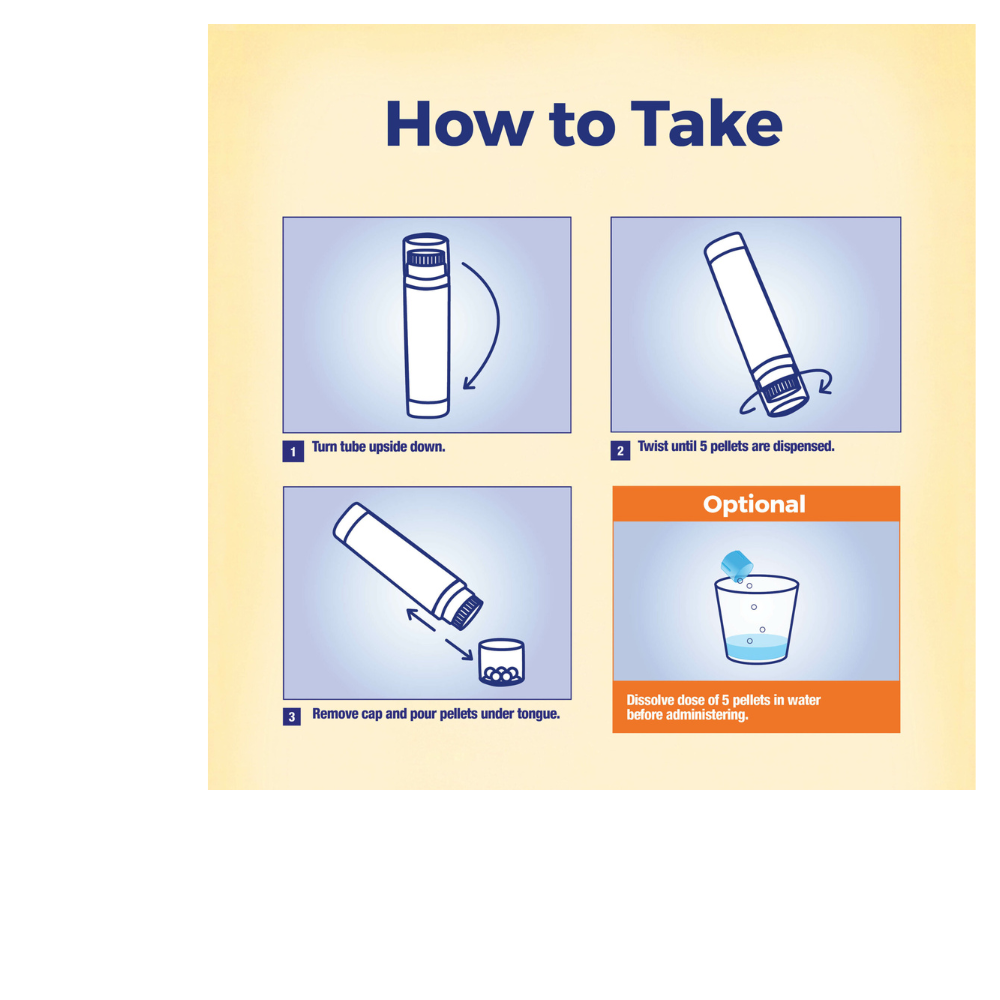 How to Take

1 Turn tube upside down.

2 Twist until 5 pellets are dispensed.

3 Remove cap and pour pellets under tongue.

Optional

Dissolve dose of 5 pellets in water before administering.