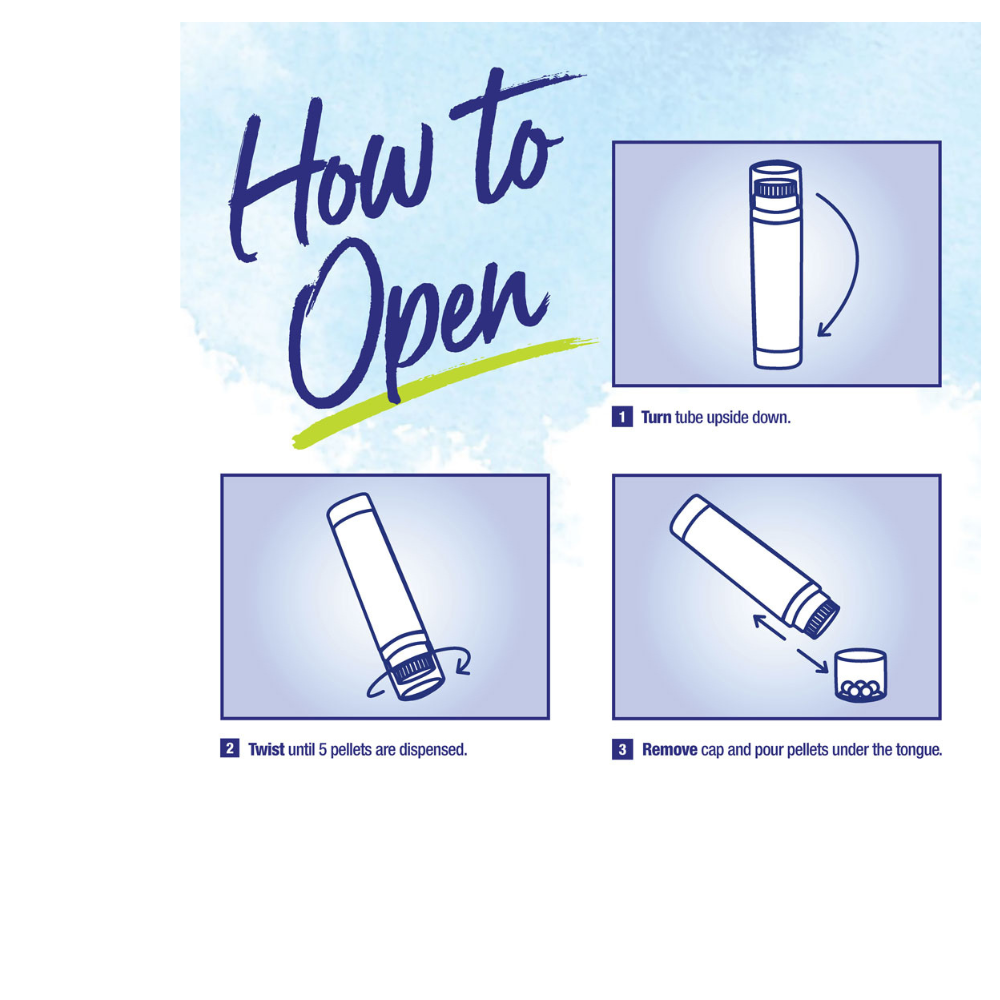 How to Open

1 Turn tube upside down.

2 Twist until 5 pellets are dispensed.

3 Remove cap and pour pellets under the tongue.