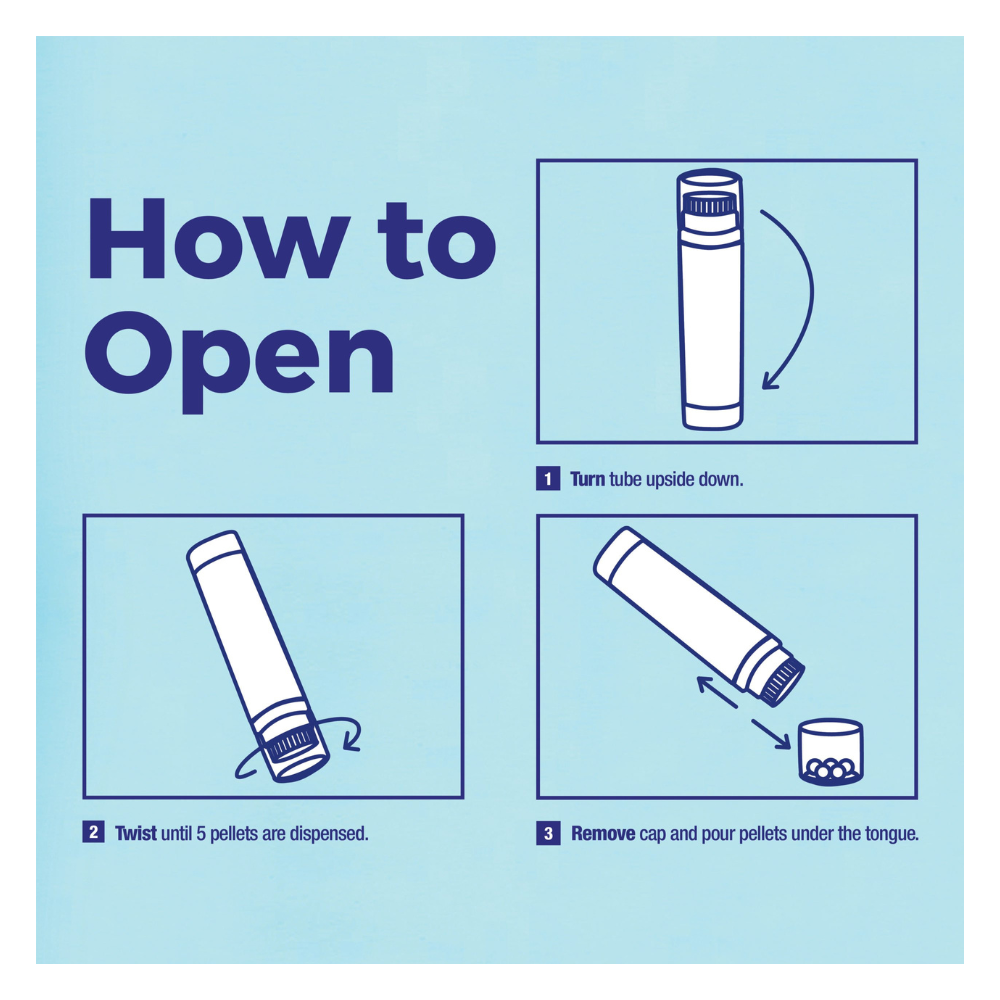 How to Open

1 Turn tube upside down.

2 Twist until 5 pellets are dispensed.

3 Remove cap and pour pellets under the tongue.