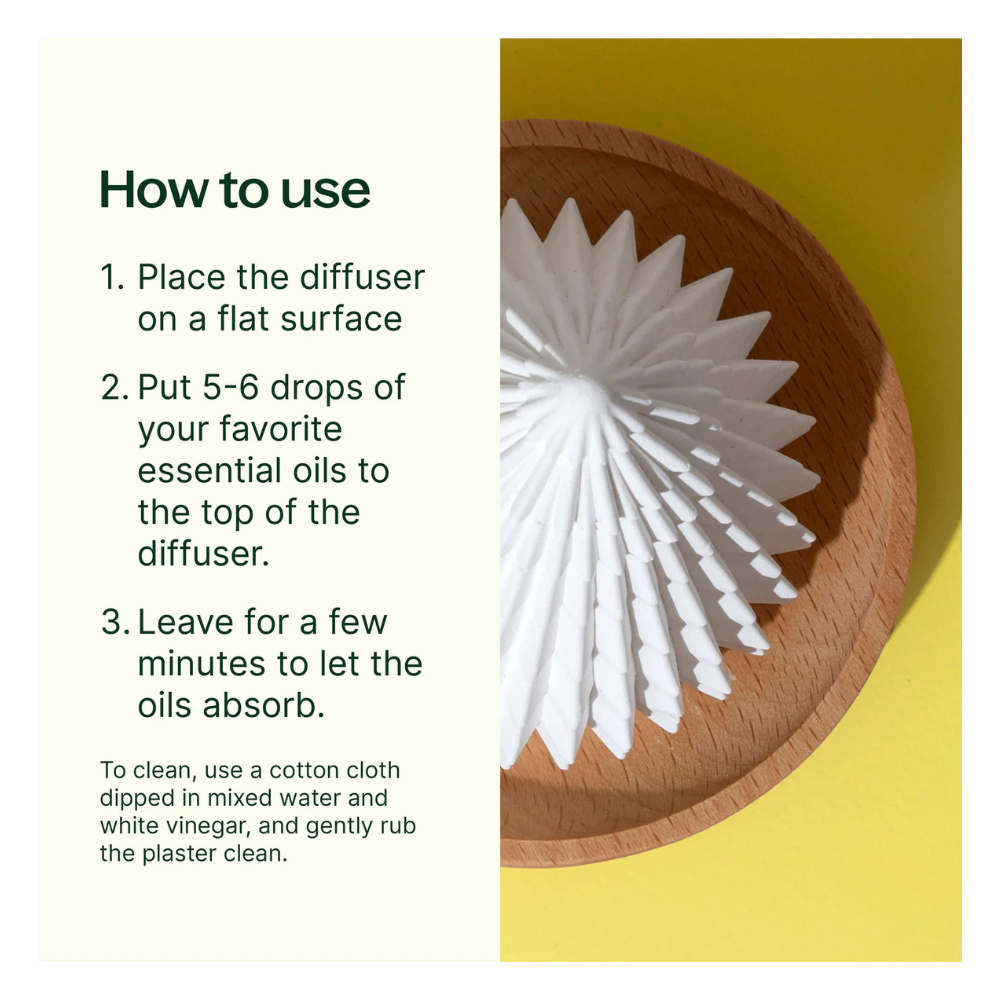 How to use

1. Place the diffuser on a flat surface

2. Put 5-6 drops of your favorite essential oils to the top of the diffuser.

3. Leave for a few minutes to let the oils absorb.

To clean, use a cotton cloth dipped in mixed water and white vinegar, and gently rub the plaster clean.