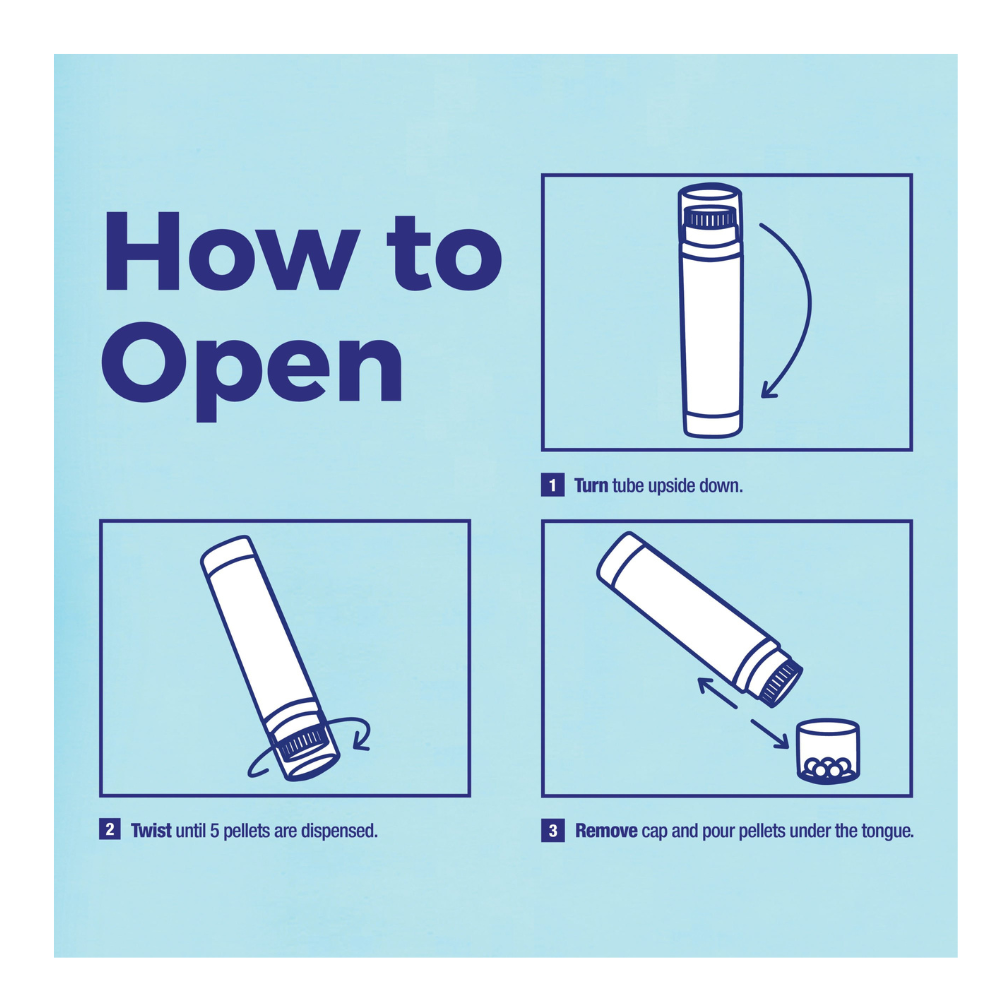 How to Open

1 Turn tube upside down.

2 Twist until 5 pellets are dispensed.

3 Remove cap and pour pellets under the tongue.