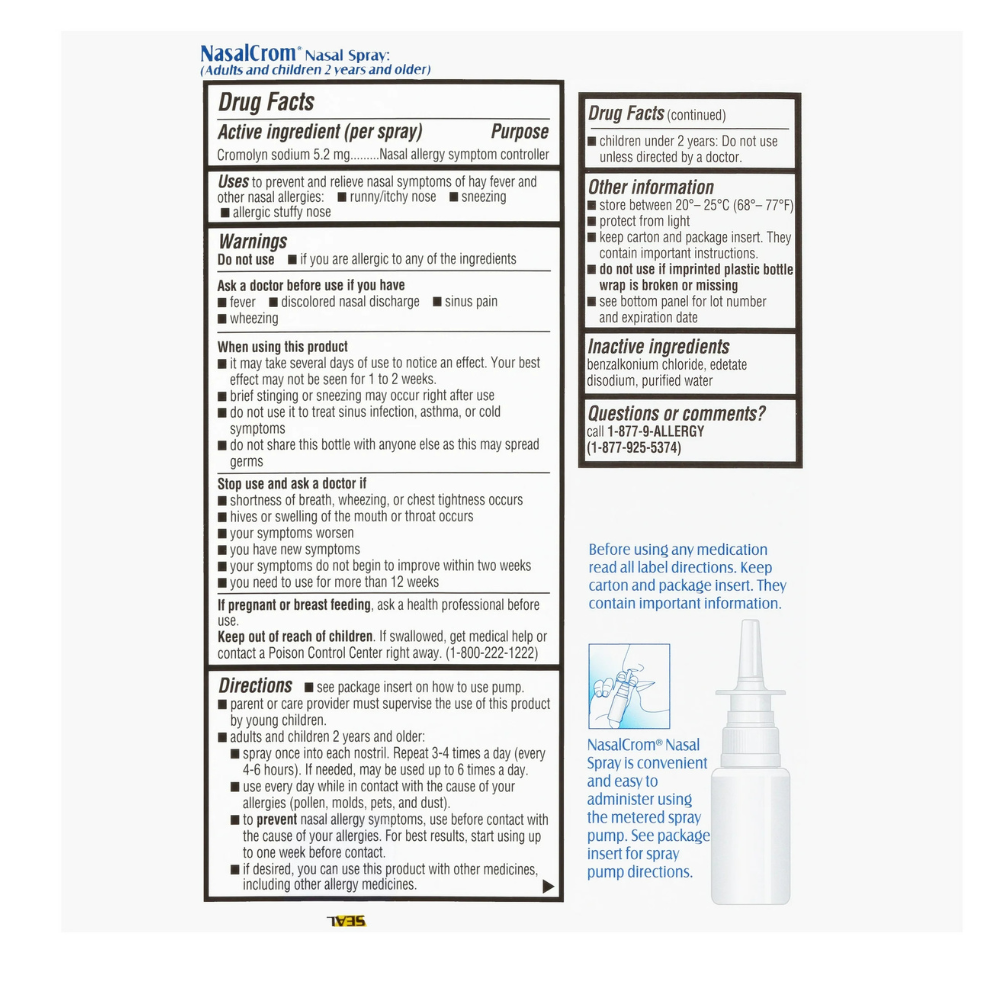 NasalCrom® Nasal Spray:
(Adults and children 2 years and older)

Drug Facts

Active ingredient (per spray) Purpose
Cromolyn sodium 5.2 mg.........Nasal allergy symptom controller

Uses to prevent and relieve nasal symptoms of hay fever and other nasal allergies: ■ runny/itchy nose ■ sneezing ■ allergic stuffy nose

Warnings
Do not use ■ if you are allergic to any of the ingredients

Ask a doctor before use if you have
■ fever ■ discolored nasal discharge ■ sinus pain
■ wheezing

When using this product
■ it may take several days of use to notice an effect. Your best effect may not be seen for 1 to 2 weeks.
■ brief stinging or sneezing may occur right after use
■ do not use it to treat sinus infection, asthma, or cold symptoms
■ do not share this bottle with anyone else as this may spread germs

Stop use and ask a doctor if
■ shortness of breath, wheezing, or chest tightness occurs
■ hives or swelling of the mouth or throat occurs
■ your symptoms worsen
■ you have new symptoms
■ your symptoms do not begin to improve within two weeks
■ you need to use for more than 12 weeks

If pregnant or breast feeding, ask a health professional before use.
Keep out of reach of children. If swallowed, get medical help or contact a Poison Control Center right away. (1-800-222-1222)

Directions ■ see package insert on how to use pump.
■ parent or care provider must supervise the use of this product by young children.
■ adults and children 2 years and older:
■ spray once into each nostril. Repeat 3-4 times a day (every 4-6 hours). If needed, may be used up to 6 times a day.
■ use every day while in contact with the cause of your allergies (pollen, molds, pets, and dust).
■ to prevent nasal allergy symptoms, use before contact with the cause of your allergies. For best results, start using up to one week before contact.
■ if desired, you can use this product with other medicines, including other allergy medicines.

SEAL

Drug Facts (continued)
■ children under 2 years: Do not use unless directed by a doctor.

Other information
■ store between 20°– 25°C (68°– 77°F)
■ protect from light
■ keep carton and package insert. They contain important instructions.
■ do not use if imprinted plastic bottle wrap is broken or missing
■ see bottom panel for lot number and expiration date

Inactive ingredients
benzalkonium chloride, edetate disodium, purified water

Questions or comments?
call 1-877-9-ALLERGY
(1-877-925-5374)

Before using any medication read all label directions. Keep carton and package insert. They contain important information.

NasalCrom® Nasal Spray is convenient and easy to administer using the metered spray pump. See package insert for spray pump directions.