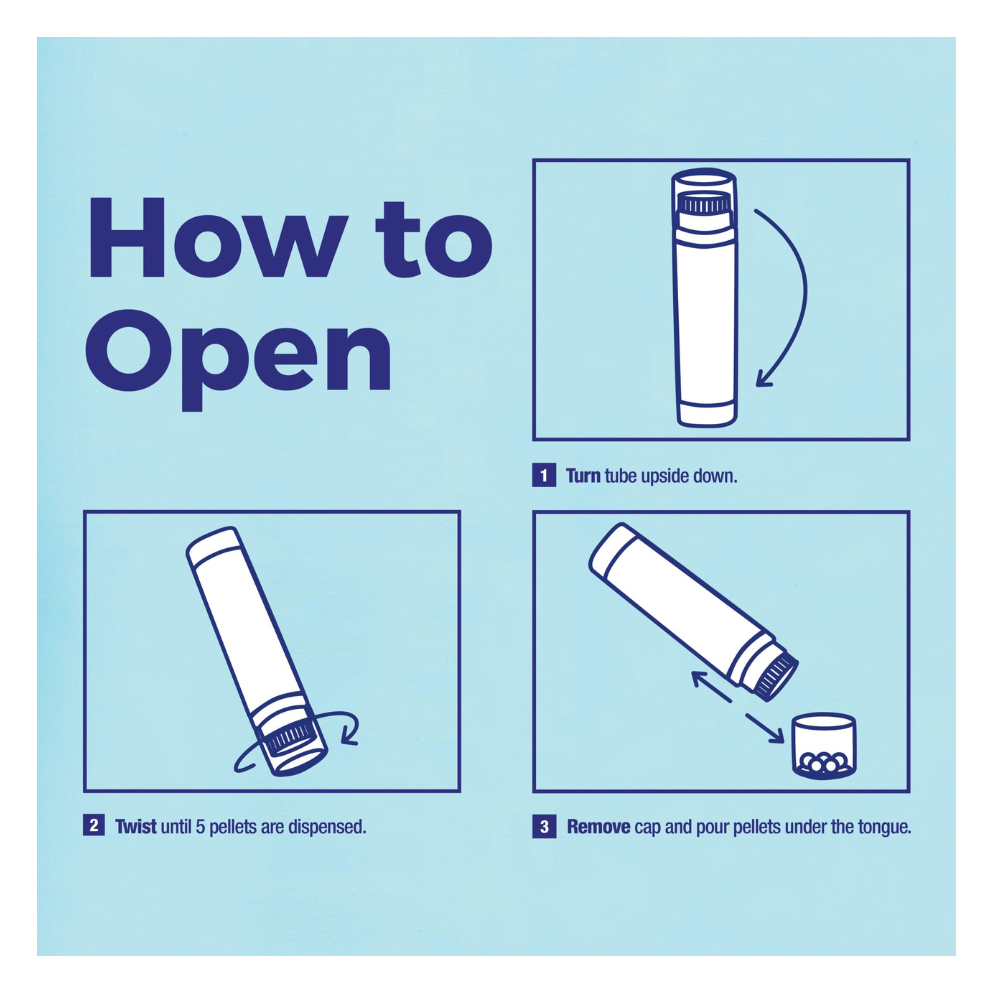 How to Open

1 Turn tube upside down.

2 Twist until 5 pellets are dispensed.

3 Remove cap and pour pellets under the tongue.