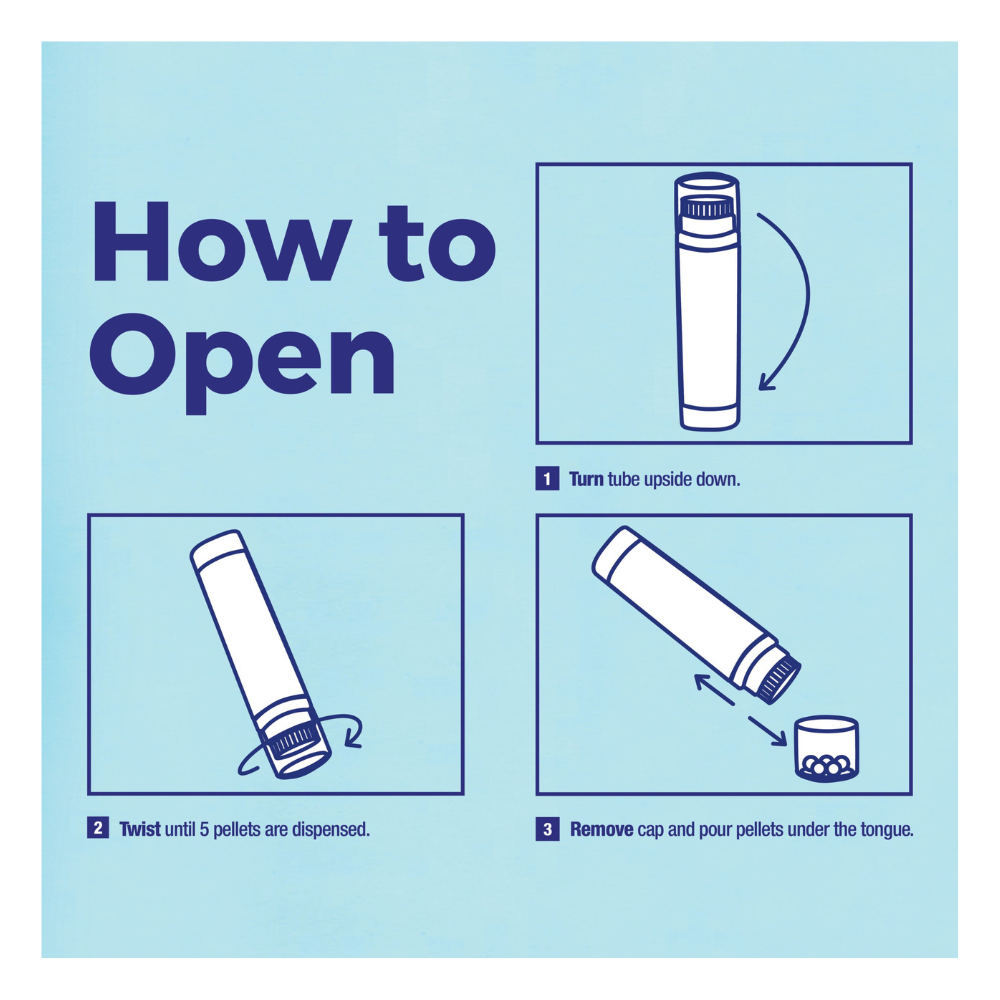 How to Open

1 Turn tube upside down.

2 Twist until 5 pellets are dispensed.

3 Remove cap and pour pellets under the tongue.