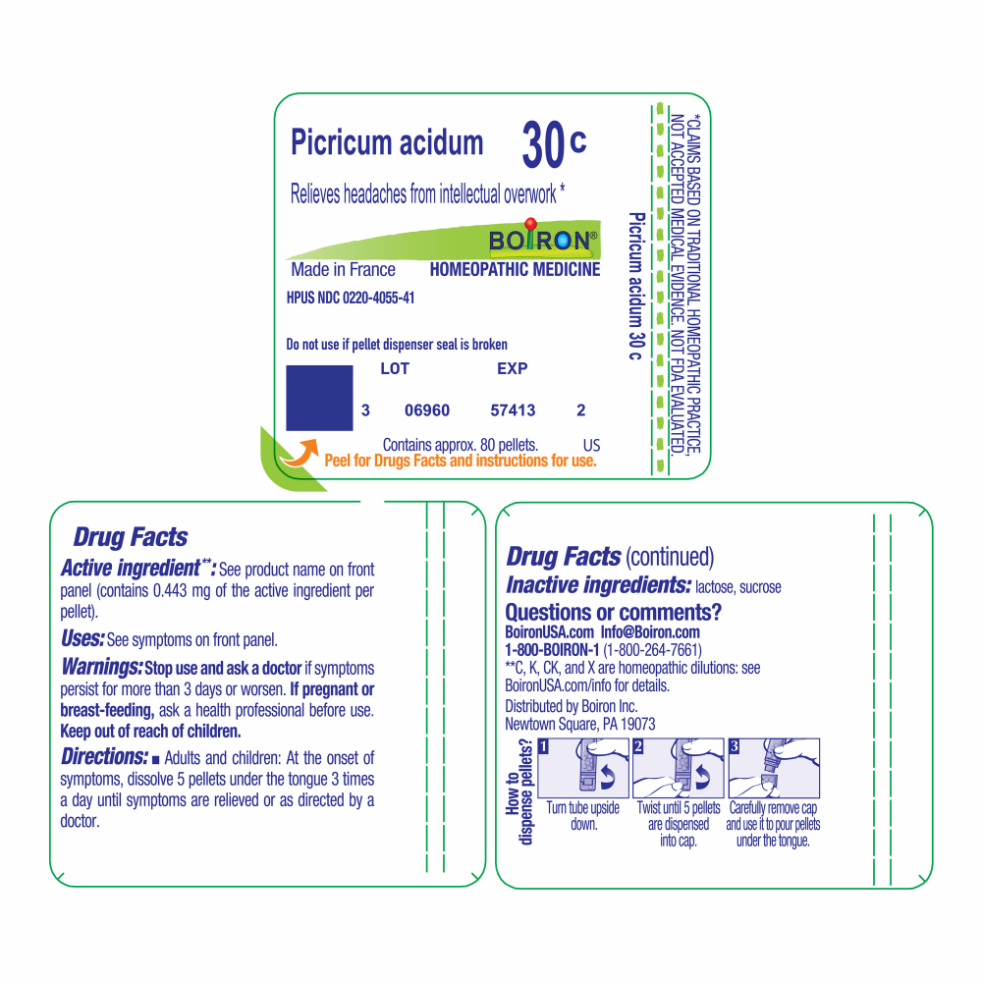 Picricum acidum 30 c

Relieves headaches from intellectual overwork *

BOIRON®

Made in France HOMEOPATHIC MEDICINE

HPUS NDC 0220-4055-41

Do not use if pellet dispenser seal is broken

LOT EXP

3 06960 57413 2

Contains approx. 80 pellets. US

Peel for Drugs Facts and instructions for use.

Picricum acidum 30 c

*CLAIMS BASED ON TRADITIONAL HOMEOPATHIC PRACTICE, NOT ACCEPTED MEDICAL EVIDENCE. NOT FDA EVALUATED.

Drug Facts

Active ingredient**: See product name on front panel (contains 0.443 mg of the active ingredient per pellet).

Uses: See symptoms on front panel.

Warnings: Stop use and ask a doctor if symptoms persist for more than 3 days or worsen. If pregnant or breast-feeding, ask a health professional before use. Keep out of reach of children.

Directions: ■ Adults and children: At the onset of symptoms, dissolve 5 pellets under the tongue 3 times a day until symptoms are relieved or as directed by a doctor.

Drug Facts (continued)

Inactive ingredients: lactose, sucrose

Questions or comments?
BoironUSA.com Info@Boiron.com
1-800-BOIRON-1 (1-800-264-7661)
**C, K, CK, and X are homeopathic dilutions: see BoironUSA.com/info for details.

Distributed by Boiron Inc.
Newtown Square, PA 19073

How to dispense pellets?

1 Turn tube upside down.

2 Twist until 5 pellets are dispensed into cap.

3 Carefully remove cap and use it to pour pellets under the tongue.